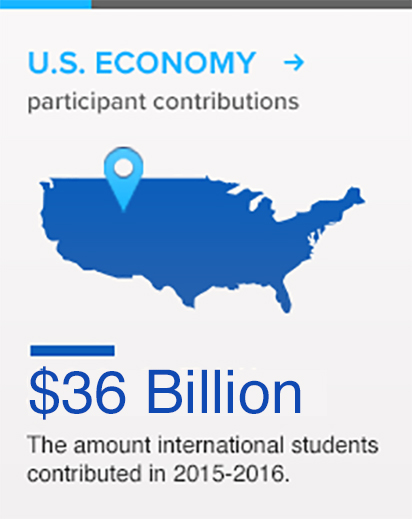 U.S. ECONOMY →

participant contributions

$36 Billion

The amount international students contributed in 2015-2016.